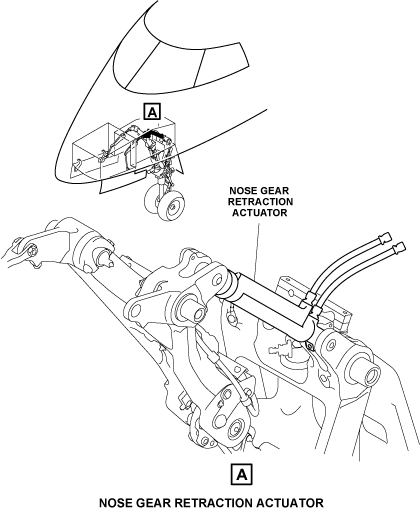 A

NOSE GEAR RETRACTION ACTUATOR

A

NOSE GEAR RETRACTION ACTUATOR