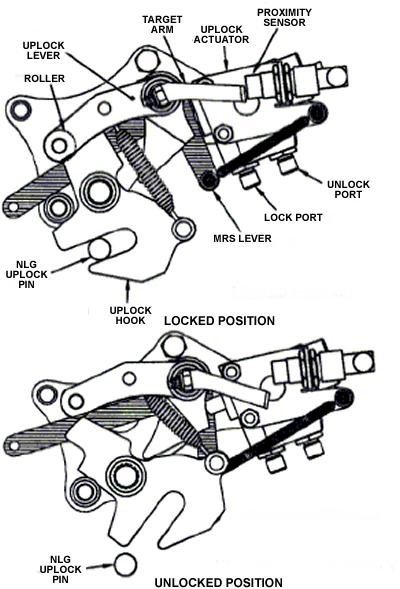 TARGET ARM

PROXIMITY SENSOR

UPLOCK ACTUATOR

UPLOCK LEVER

ROLLER

UNLOCK PORT

LOCK PORT

MRS LEVER

NLG UPLOCK PIN

UPLOCK HOOK

LOCKED POSITION

NLG UPLOCK PIN

UNLOCKED POSITION