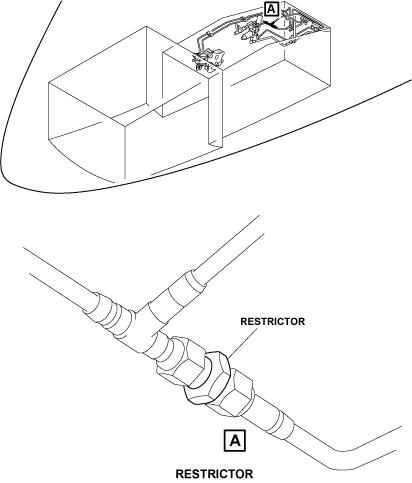 A

RESTRICTOR

A

RESTRICTOR