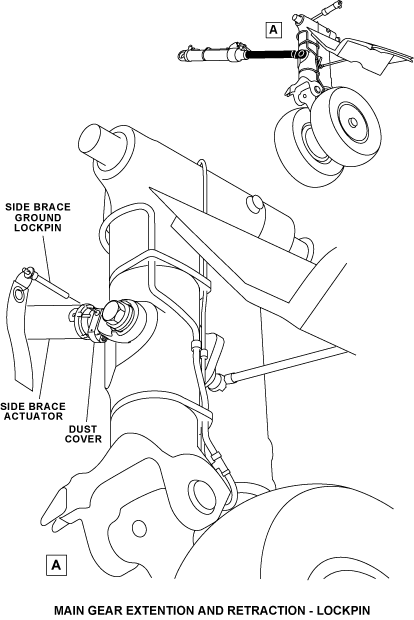 A

SIDE BRACE GROUND LOCKPIN

SIDE BRACE ACTUATOR

DUST COVER

A

MAIN GEAR EXTENTION AND RETRACTION - LOCKPIN