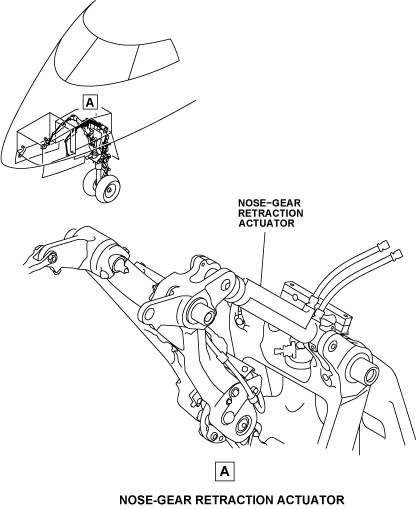 A

NOSE−GEAR RETRACTION ACTUATOR

A

NOSE-GEAR RETRACTION ACTUATOR