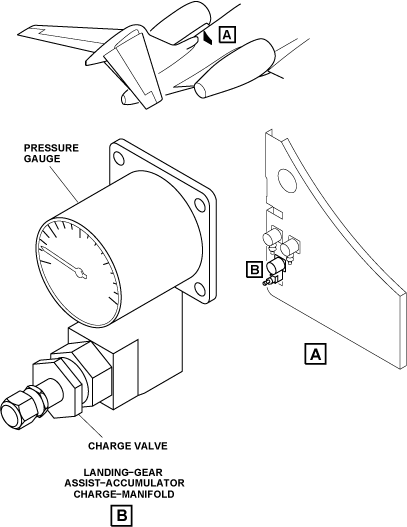 A

PRESSURE GAUGE

B

A

CHARGE VALVE

LANDING–GEAR ASSIST–ACCUMULATOR CHARGE–MANIFOLD

B