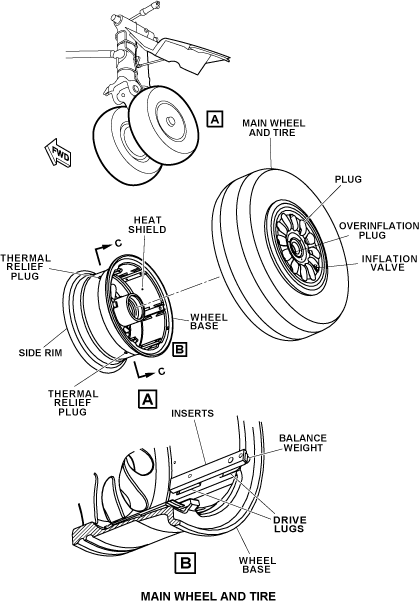 A

FWD

MAIN WHEEL AND TIRE

PLUG

OVERINFLATION PLUG

INFLATION VALVE

HEAT SHIELD

C

THERMAL RELIEF PLUG

WHEEL BASE

SIDE RIM

B

C

THERMAL RELIEF PLUG

A

INSERTS

BALANCE WEIGHT

DRIVE LUGS

WHEEL BASE

B

MAIN WHEEL AND TIRE