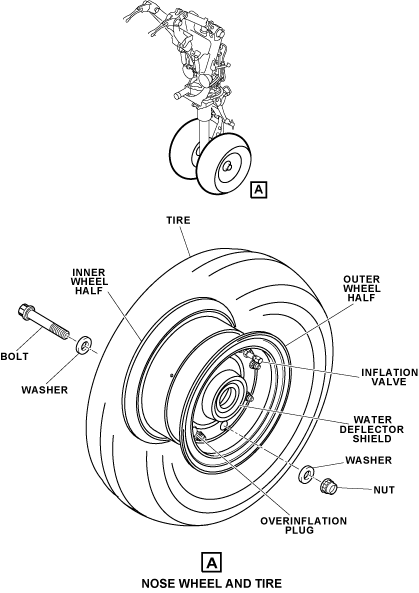 A

TIRE

INNER WHEEL HALF

OUTER WHEEL HALF

BOLT

WASHER

INFLATION VALVE

WATER DEFLECTOR SHIELD

WASHER

NUT

OVERINFLATION PLUG

A

NOSE WHEEL AND TIRE