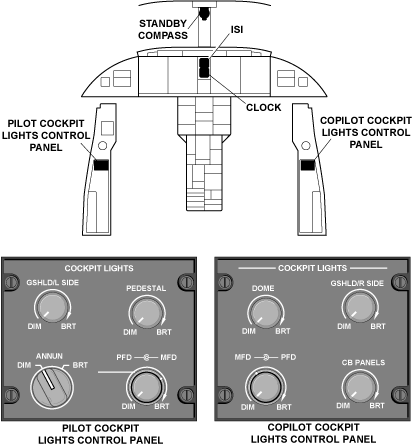 STANDBY COMPASS

ISI

CLOCK

PILOT COCKPIT LIGHTS CONTROL PANEL

COPILOT COCKPIT LIGHTS CONTROL PANEL

COCKPIT LIGHTS

GSHLD/L SIDE

DIM BRT

PEDESTAL

DIM BRT

ANNUN

DIM BRT

PFD MFD

DIM BRT

PILOT COCKPIT LIGHTS CONTROL PANEL

COCKPIT LIGHTS

DOME

DIM BRT

GSHLD/R SIDE

DIM BRT

MFD PFD

DIM BRT

CB PANELS

DIM BRT

COPILOT COCKPIT LIGHTS CONTROL PANEL