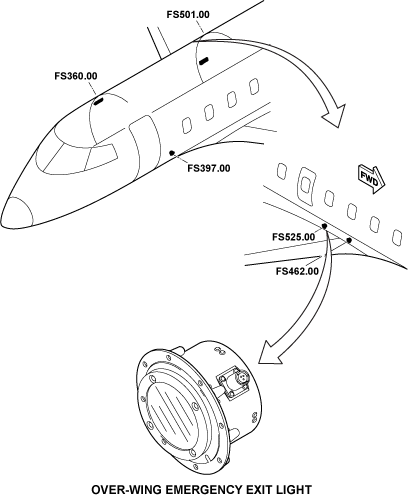 FS501.00

FS360.00

FS397.00

FWD

FS525.00

FS462.00

OVER-WING EMERGENCY EXIT LIGHT