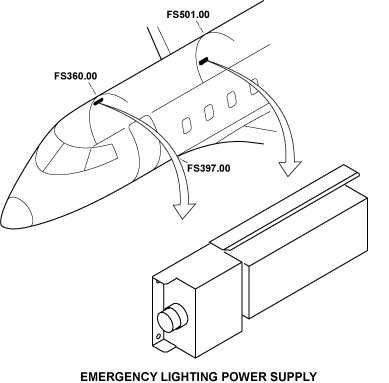 FS501.00

FS360.00

FS397.00

EMERGENCY LIGHTING POWER SUPPLY