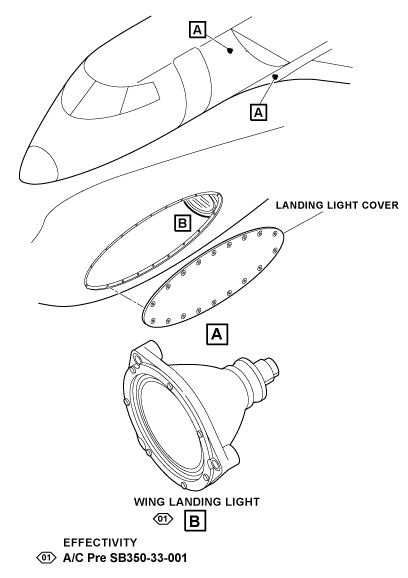 A

A

LANDING LIGHT COVER

B

A

WING LANDING LIGHT

01 B

EFFECTIVITY

01 A/C Pre SB350-33-001