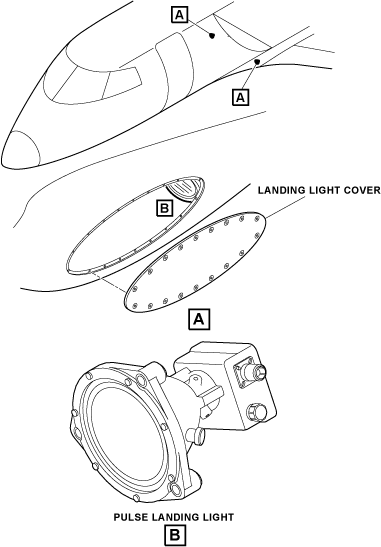 A

A

LANDING LIGHT COVER

B

A

PULSE LANDING LIGHT

B