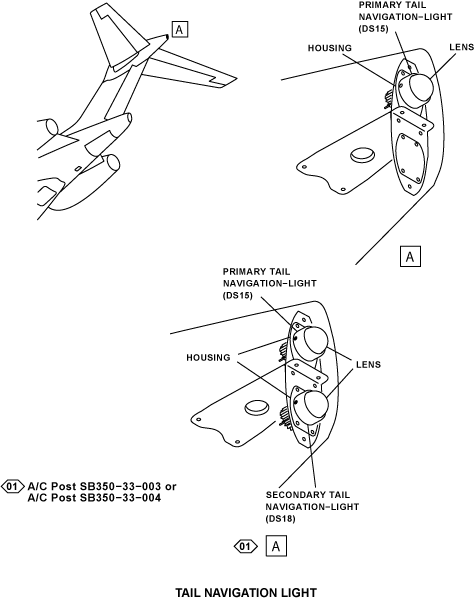 A

PRIMARY TAIL NAVIGATION−LIGHT (DS15)

HOUSING

LENS

A

PRIMARY TAIL NAVIGATION−LIGHT (DS15)

HOUSING

LENS

01 A/C Post SB350−33−003 or A/C Post SB350−33−004

SECONDARY TAIL NAVIGATION−LIGHT (DS18)

01 A

TAIL NAVIGATION LIGHT