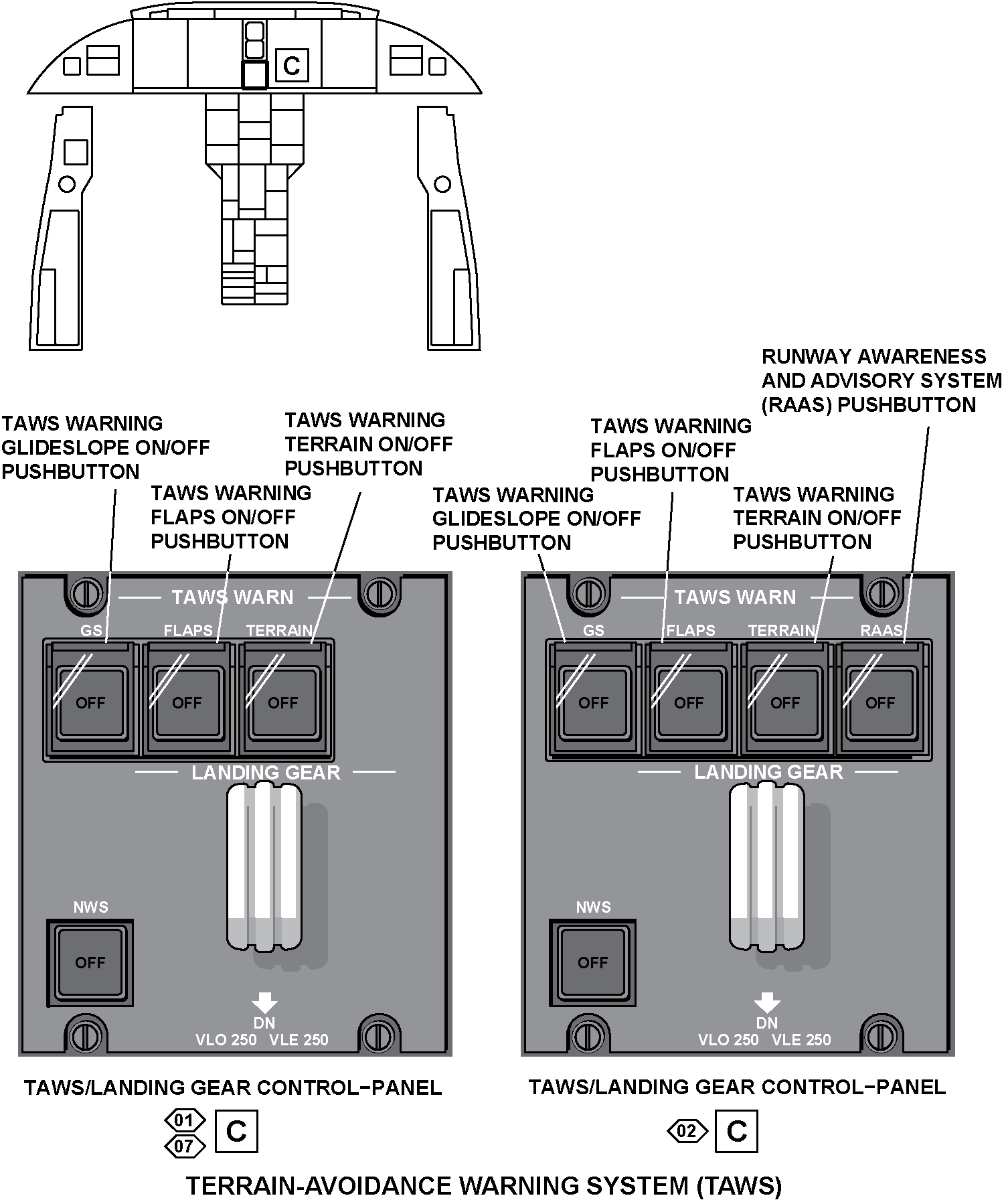 C

TAWS WARNING GLIDESLOPE ON/OFF PUSHBUTTON

TAWS WARNING FLAPS ON/OFF PUSHBUTTON

TAWS WARNING TERRAIN ON/OFF PUSHBUTTON

TAWS WARN

GS FLAPS TERRAIN

OFF OFF OFF

LANDING GEAR

NWS

OFF

DN
VLO 250 VLE 250

TAWS/LANDING GEAR CONTROL−PANEL

01
07
C

RUNWAY AWARENESS AND ADVISORY SYSTEM (RAAS) PUSHBUTTON

TAWS WARNING FLAPS ON/OFF PUSHBUTTON

TAWS WARNING GLIDESLOPE ON/OFF PUSHBUTTON

TAWS WARNING TERRAIN ON/OFF PUSHBUTTON

TAWS WARN

GS FLAPS TERRAIN RAAS

OFF OFF OFF OFF

LANDING GEAR

NWS

OFF

DN
VLO 250 VLE 250

TAWS/LANDING GEAR CONTROL−PANEL

02
C

TERRAIN-AVOIDANCE WARNING SYSTEM (TAWS)