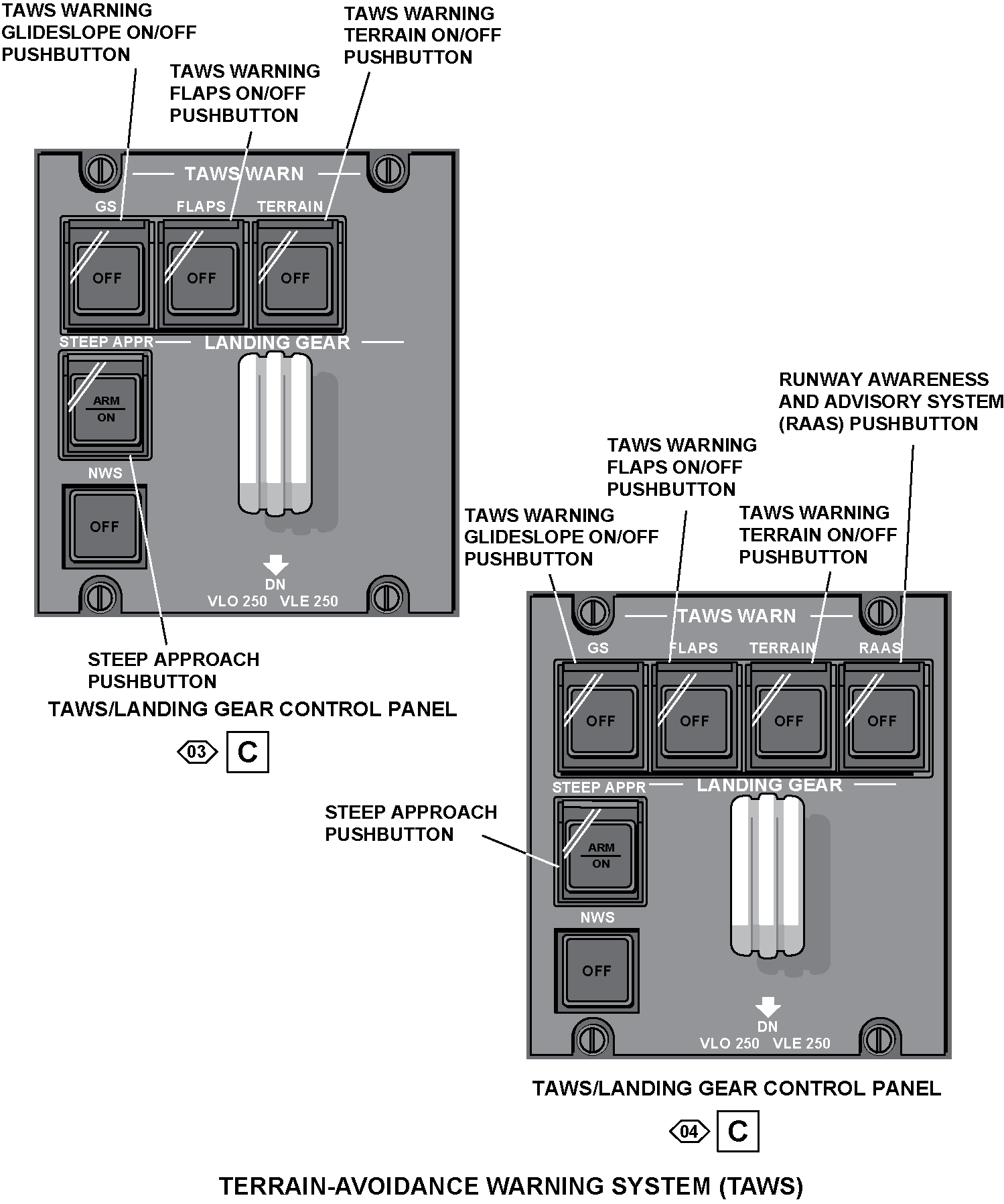 TAWS WARNING GLIDESLOPE ON/OFF PUSHBUTTON

TAWS WARNING FLAPS ON/OFF PUSHBUTTON

TAWS WARNING TERRAIN ON/OFF PUSHBUTTON

TAWS WARN

GS

FLAPS

TERRAIN

OFF

OFF

OFF

STEEP APPR

LANDING GEAR

ARM
ON

NWS

OFF

DN
VLO 250 VLE 250

STEEP APPROACH PUSHBUTTON

TAWS/LANDING GEAR CONTROL PANEL

03 C

RUNWAY AWARENESS AND ADVISORY SYSTEM (RAAS) PUSHBUTTON

TAWS WARNING FLAPS ON/OFF PUSHBUTTON

TAWS WARNING GLIDESLOPE ON/OFF PUSHBUTTON

TAWS WARNING TERRAIN ON/OFF PUSHBUTTON

TAWS WARN

GS

FLAPS

TERRAIN

RAAS

OFF

OFF

OFF

OFF

STEEP APPR

LANDING GEAR

STEEP APPROACH PUSHBUTTON

ARM
ON

NWS

OFF

DN
VLO 250 VLE 250

TAWS/LANDING GEAR CONTROL PANEL

04 C

TERRAIN-AVOIDANCE WARNING SYSTEM (TAWS)