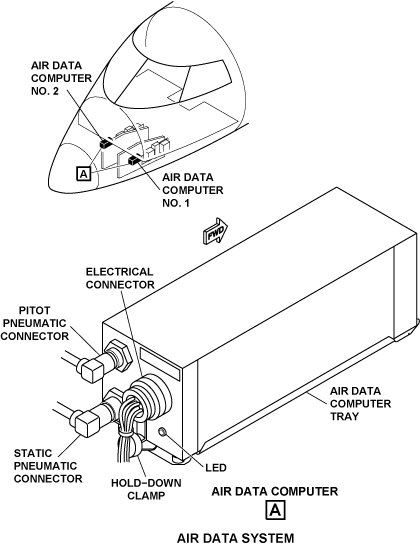 AIR DATA COMPUTER NO. 2

A

AIR DATA COMPUTER NO. 1

FWD

ELECTRICAL CONNECTOR

PITOT PNEUMATIC CONNECTOR

AIR DATA COMPUTER TRAY

STATIC PNEUMATIC CONNECTOR

HOLD-DOWN CLAMP

LED

AIR DATA COMPUTER

A

AIR DATA SYSTEM