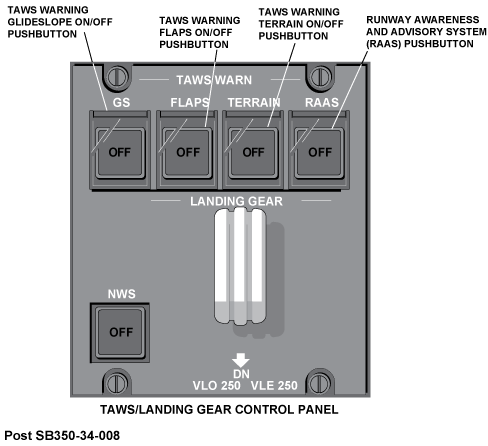 TAWS WARNING GLIDESLOPE ON/OFF PUSHBUTTON

TAWS WARNING FLAPS ON/OFF PUSHBUTTON

TAWS WARNING TERRAIN ON/OFF PUSHBUTTON

RUNWAY AWARENESS AND ADVISORY SYSTEM (RAAS) PUSHBUTTON

TAWS WARN

GS

FLAPS

TERRAIN

RAAS

OFF

OFF

OFF

OFF

LANDING GEAR

NWS

OFF

DN

VLO 250 VLE 250

TAWS/LANDING GEAR CONTROL PANEL

Post SB350-34-008