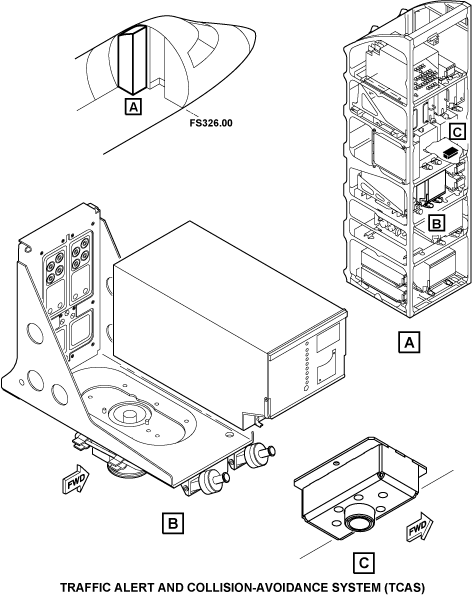 A
FS326.00
C
B
A
FWD
B
FWD
C
TRAFFIC ALERT AND COLLISION-AVOIDANCE SYSTEM (TCAS)