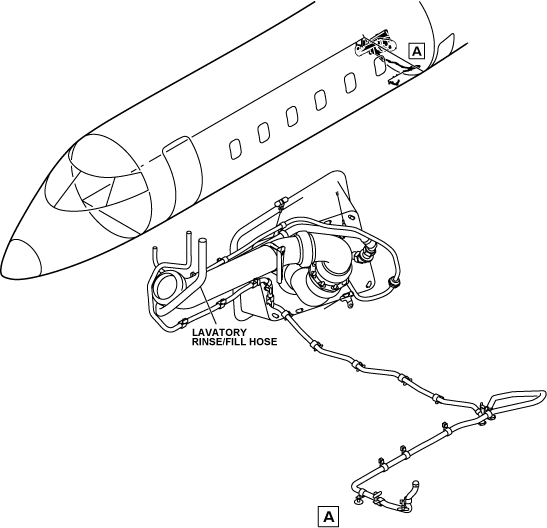 A

LAVATORY RINSE/FILL HOSE

A