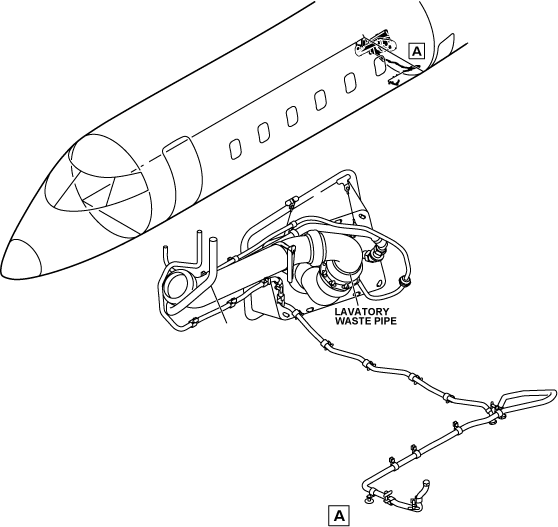 A

LAVATORY WASTE PIPE

A