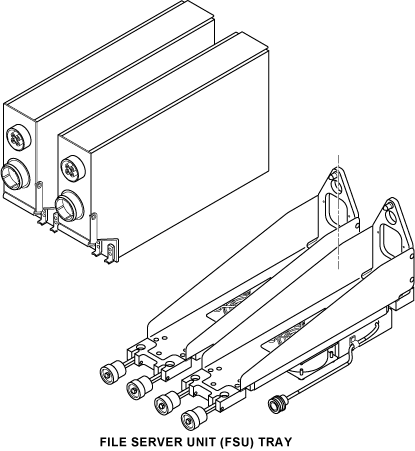 FILE SERVER UNIT (FSU) TRAY