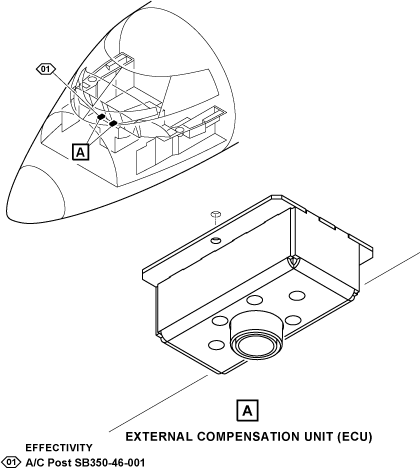 01

A

A

EXTERNAL COMPENSATION UNIT (ECU)

EFFECTIVITY

01 A/C Post SB350-46-001