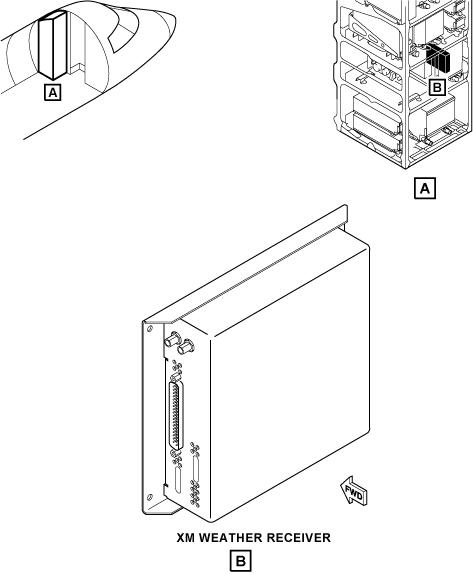 A

B

A

FWD

XM WEATHER RECEIVER

B