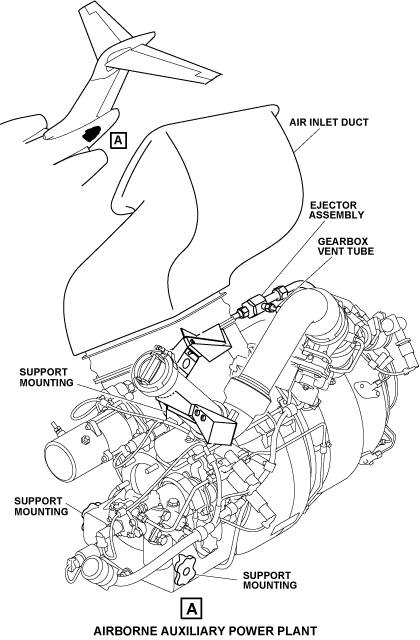 A

AIR INLET DUCT

EJECTOR ASSEMBLY

GEARBOX VENT TUBE

SUPPORT MOUNTING

SUPPORT MOUNTING

SUPPORT MOUNTING

A

AIRBORNE AUXILIARY POWER PLANT