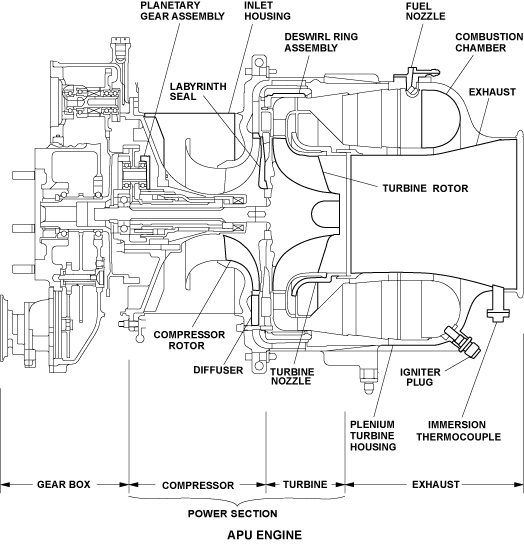 PLANETARY GEAR ASSEMBLY

INLET HOUSING

FUEL NOZZLE

DESWIRL RING ASSEMBLY

COMBUSTION CHAMBER

LABYRINTH SEAL

EXHAUST

TURBINE ROTOR

COMPRESSOR ROTOR

DIFFUSER

TURBINE NOZZLE

IGNITER PLUG

PLENIUM TURBINE HOUSING

IMMERSION THERMOCOUPLE

GEAR BOX

COMPRESSOR

TURBINE

EXHAUST

POWER SECTION

APU ENGINE