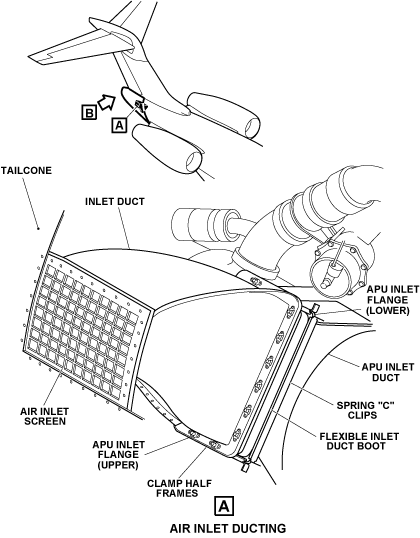 B

A

TAILCONE

INLET DUCT

APU INLET FLANGE (LOWER)

APU INLET DUCT

SPRING "C" CLIPS

FLEXIBLE INLET DUCT BOOT

AIR INLET SCREEN

APU INLET FLANGE (UPPER)

CLAMP HALF FRAMES

A

AIR INLET DUCTING