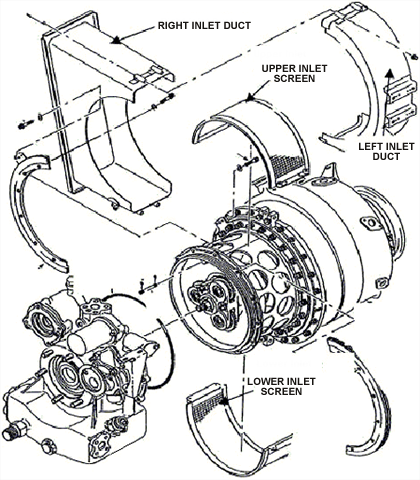 RIGHT INLET DUCT

UPPER INLET SCREEN

LEFT INLET DUCT

LOWER INLET SCREEN