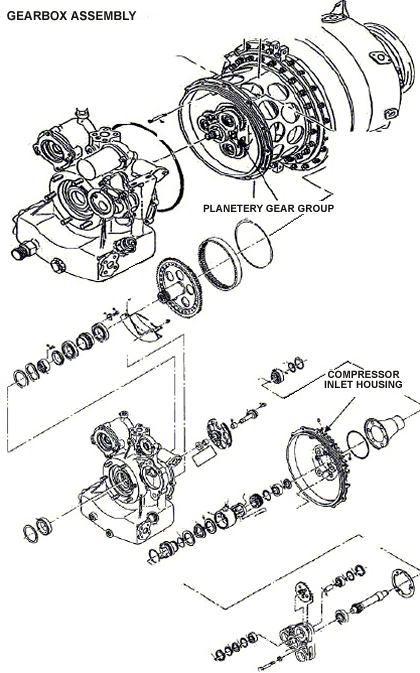 GEARBOX ASSEMBLY

PLANETERY GEAR GROUP

COMPRESSOR INLET HOUSING