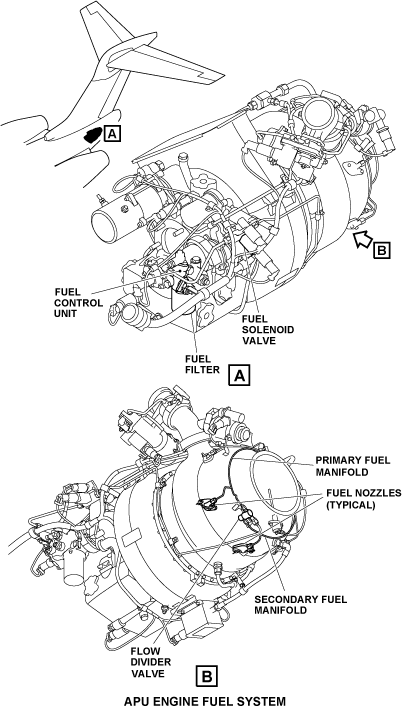 A

B

FUEL CONTROL UNIT

FUEL SOLENOID VALVE

FUEL FILTER

A

PRIMARY FUEL MANIFOLD

FUEL NOZZLES (TYPICAL)

SECONDARY FUEL MANIFOLD

FLOW DIVIDER VALVE

B

APU ENGINE FUEL SYSTEM