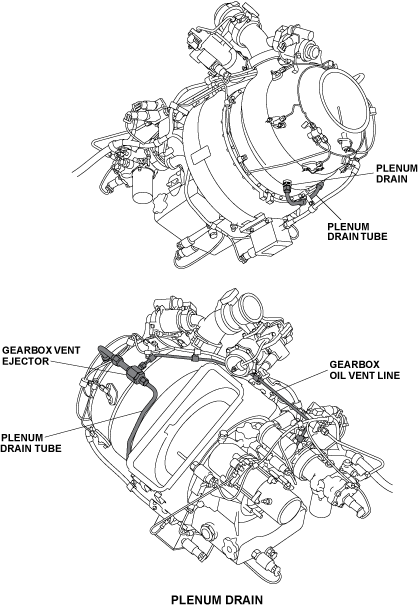 PLENUM DRAIN

PLENUM DRAIN TUBE

GEARBOX VENT EJECTOR

GEARBOX OIL VENT LINE

PLENUM DRAIN TUBE

PLENUM DRAIN