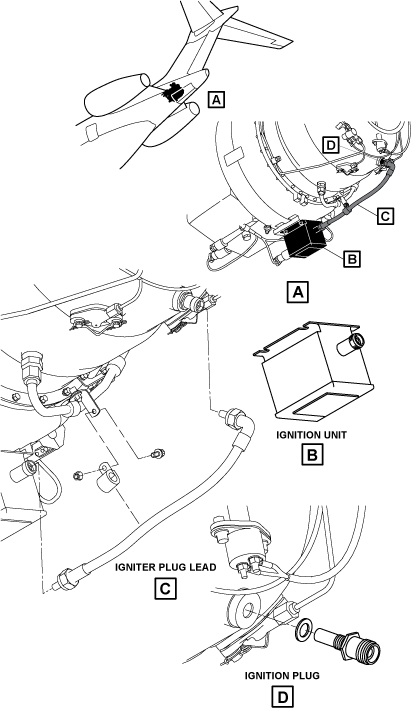 A

D

C

B

A

IGNITION UNIT

B

IGNITER PLUG LEAD

C

IGNITION PLUG

D