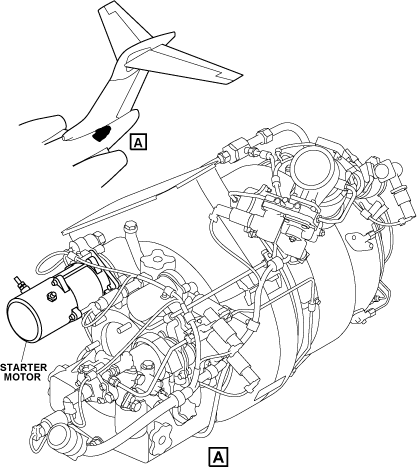 A

STARTER MOTOR

A