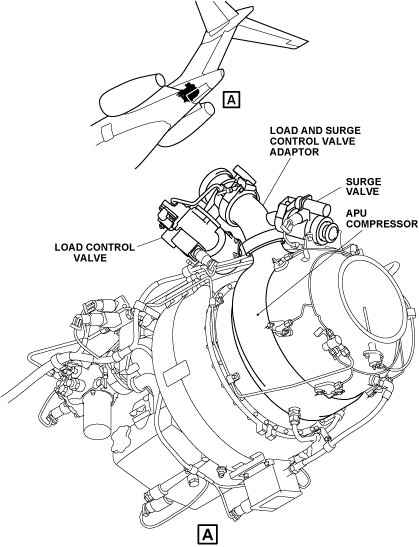 A

LOAD AND SURGE CONTROL VALVE ADAPTOR

SURGE VALVE

APU COMPRESSOR

LOAD CONTROL VALVE

A