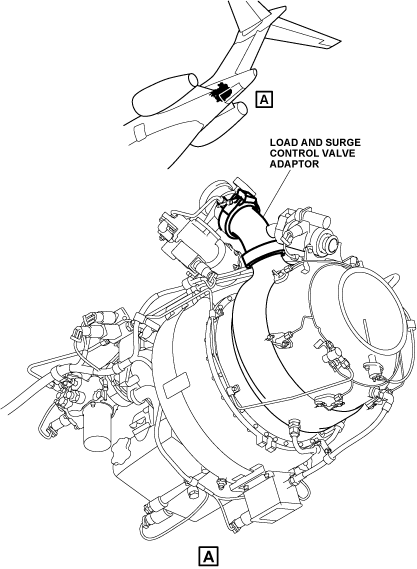 A

LOAD AND SURGE CONTROL VALVE ADAPTOR

A