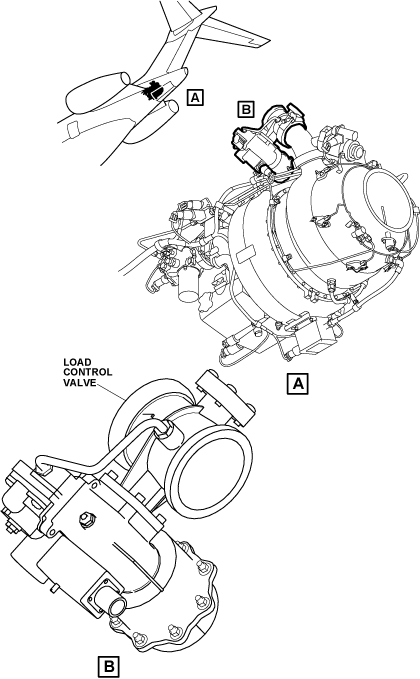 A

B

A

LOAD CONTROL VALVE

B