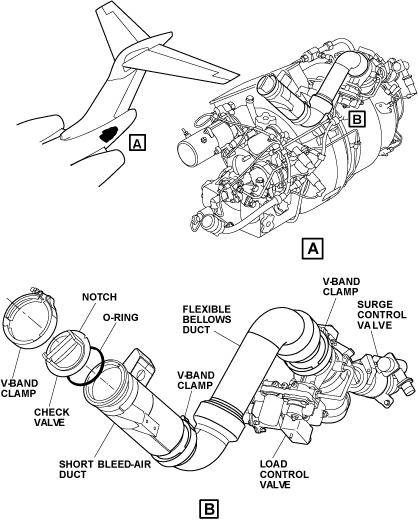 A

B

A

NOTCH

O-RING

FLEXIBLE BELLOWS DUCT

V-BAND CLAMP

SURGE CONTROL VALVE

V-BAND CLAMP

CHECK VALVE

V-BAND CLAMP

SHORT BLEED-AIR DUCT

LOAD CONTROL VALVE

B