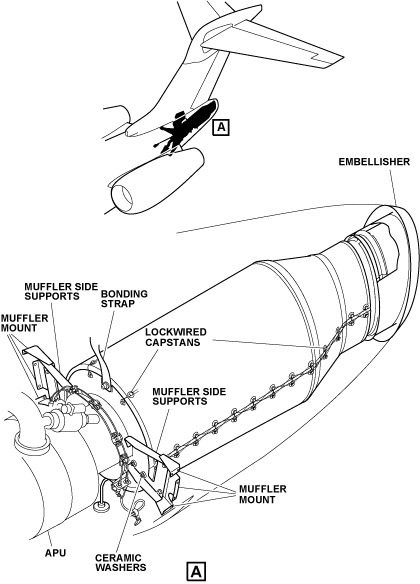 A

EMBELLISHER

MUFFLER SIDE SUPPORTS

BONDING STRAP

MUFFLER MOUNT

LOCKWIRED CAPSTANS

MUFFLER SIDE SUPPORTS

MUFFLER MOUNT

APU

CERAMIC WASHERS

A