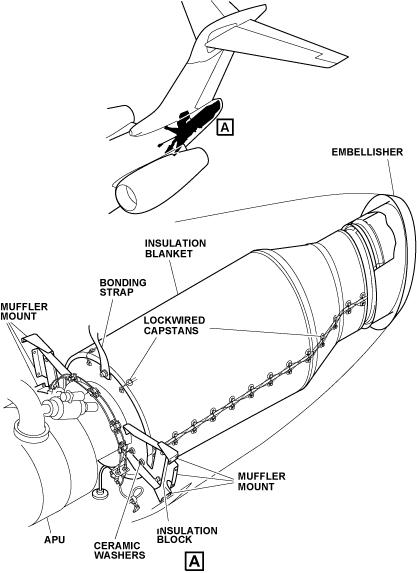 A

EMBELLISHER

INSULATION BLANKET

BONDING STRAP

MUFFLER MOUNT

LOCKWIRED CAPSTANS

MUFFLER MOUNT

APU

CERAMIC WASHERS

INSULATION BLOCK

A