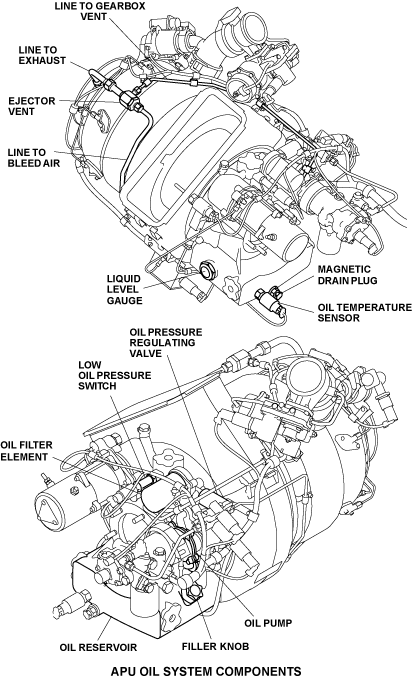 LINE TO GEARBOX VENT

LINE TO EXHAUST

EJECTOR VENT

LINE TO BLEED AIR

LIQUID LEVEL GAUGE

MAGNETIC DRAIN PLUG

OIL TEMPERATURE SENSOR

OIL PRESSURE REGULATING VALVE

LOW OIL PRESSURE SWITCH

OIL FILTER ELEMENT

OIL PUMP

OIL RESERVOIR

FILLER KNOB

APU OIL SYSTEM COMPONENTS