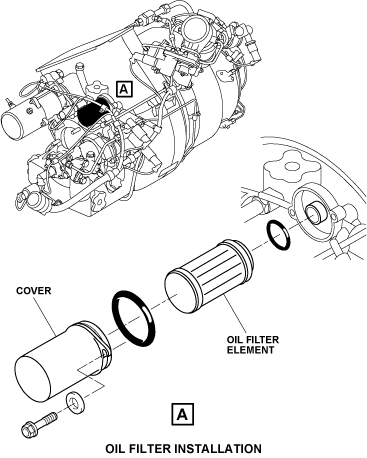 A

COVER

OIL FILTER ELEMENT

A

OIL FILTER INSTALLATION