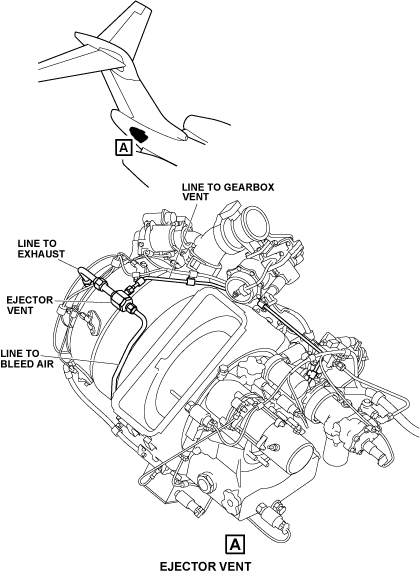 A

LINE TO GEARBOX VENT

LINE TO EXHAUST

EJECTOR VENT

LINE TO BLEED AIR

A

EJECTOR VENT