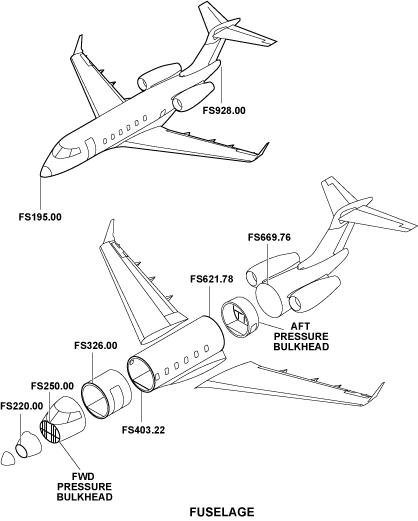 FS928.00

FS195.00

FS669.76

FS621.78

AFT PRESSURE BULKHEAD

FS326.00

FS250.00

FS220.00

FS403.22

FWD PRESSURE BULKHEAD

FUSELAGE