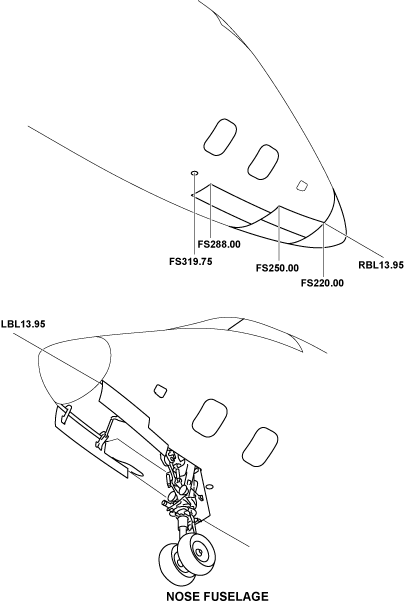 FS288.00
FS319.75
FS250.00
RBL13.95
FS220.00
LBL13.95
NOSE FUSELAGE