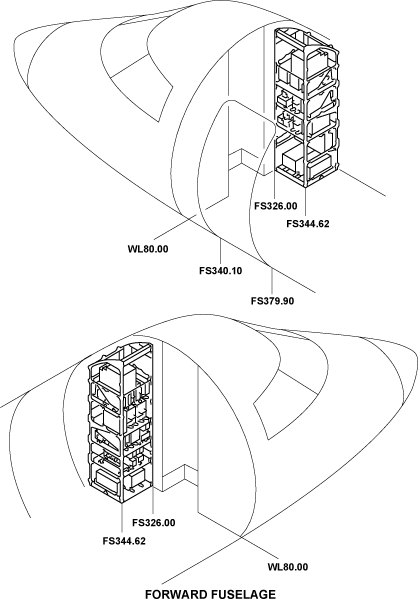 FS326.00

FS344.62

WL80.00

FS340.10

FS379.90

FS326.00

FS344.62

WL80.00

FORWARD FUSELAGE