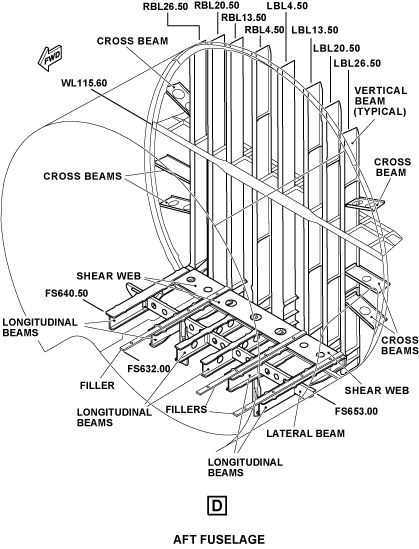 RBL26.50
RBL20.50
RBL13.50
RBL4.50
LBL4.50
LBL13.50
LBL20.50
LBL26.50
CROSS BEAM
FWD
WL115.60
VERTICAL BEAM (TYPICAL)
CROSS BEAM
CROSS BEAMS
SHEAR WEB
FS640.50
LONGITUDINAL BEAMS
CROSS BEAMS
FS632.00
FILLER
SHEAR WEB
LONGITUDINAL BEAMS
FILLERS
FS653.00
LATERAL BEAM
LONGITUDINAL BEAMS
D
AFT FUSELAGE