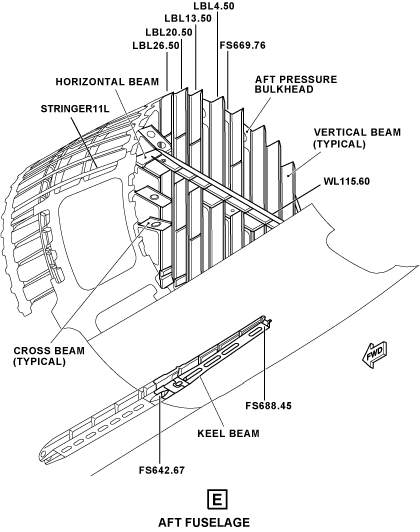 LBL4.50
LBL13.50
LBL20.50
LBL26.50
FS669.76
HORIZONTAL BEAM
AFT PRESSURE BULKHEAD
STRINGER11L
VERTICAL BEAM (TYPICAL)
WL115.60
CROSS BEAM (TYPICAL)
FWD
FS688.45
KEEL BEAM
FS642.67
E
AFT FUSELAGE