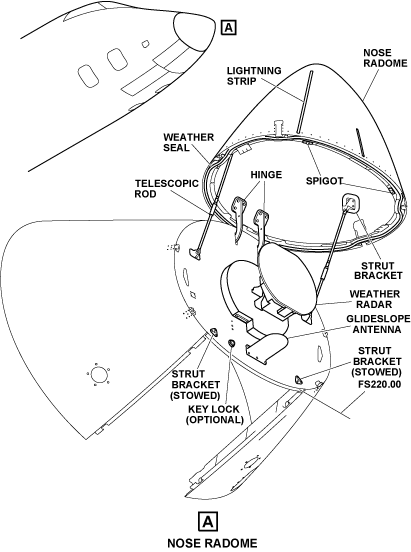 A

NOSE RADOME

LIGHTNING STRIP

WEATHER SEAL

TELESCOPIC ROD

HINGE

SPIGOT

STRUT BRACKET

WEATHER RADAR

GLIDESLOPE ANTENNA

STRUT BRACKET (STOWED)

FS220.00

STRUT BRACKET (STOWED)

KEY LOCK (OPTIONAL)

A

NOSE RADOME