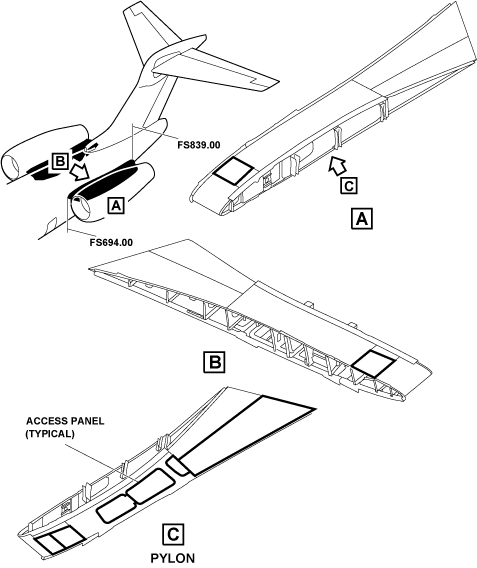 FS839.00

B

A

FS694.00

C

A

B

ACCESS PANEL (TYPICAL)

C

PYLON