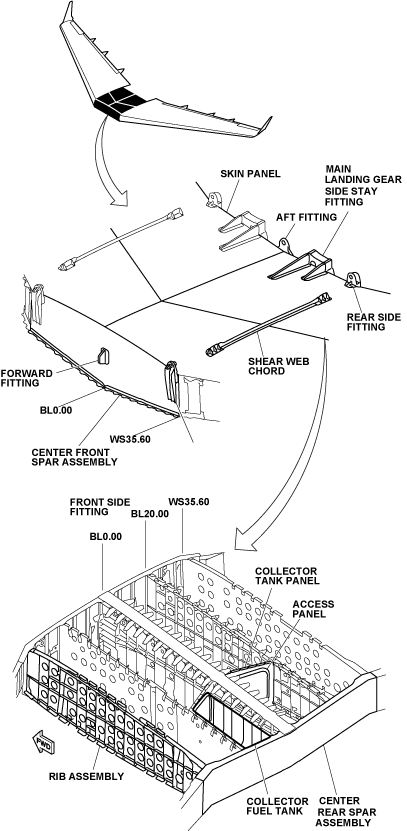 SKIN PANEL

MAIN LANDING GEAR SIDE STAY FITTING

AFT FITTING

REAR SIDE FITTING

SHEAR WEB CHORD

FORWARD FITTING

BL0.00

WS35.60

CENTER FRONT SPAR ASSEMBLY

FRONT SIDE FITTING

WS35.60

BL20.00

BL0.00

COLLECTOR TANK PANEL

ACCESS PANEL

FWD

RIB ASSEMBLY

COLLECTOR FUEL TANK

CENTER REAR SPAR ASSEMBLY